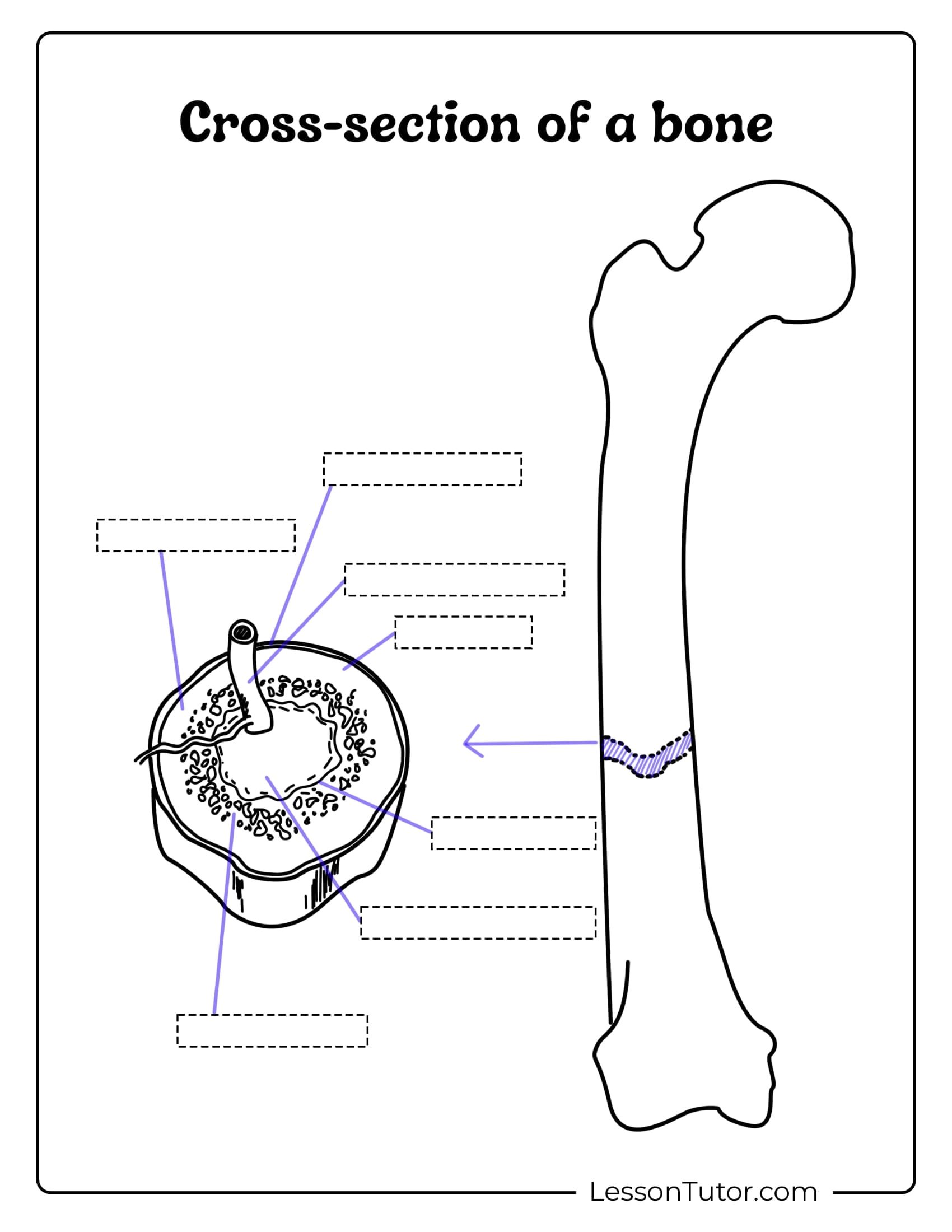 Cross-section of a bone

LessonTutor.com